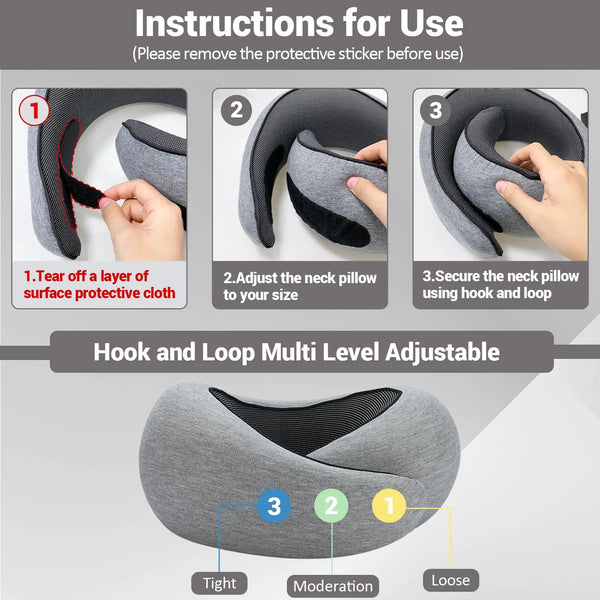 Instructions for Use
(Please remove the protective sticker before use)

1
1.Tear off a layer of surface protective cloth

2
2.Adjust the neck pillow to your size

3
3.Secure the neck pillow using hook and loop

Hook and Loop Multi Level Adjustable

3
2
1

Tight
Moderation
Loose